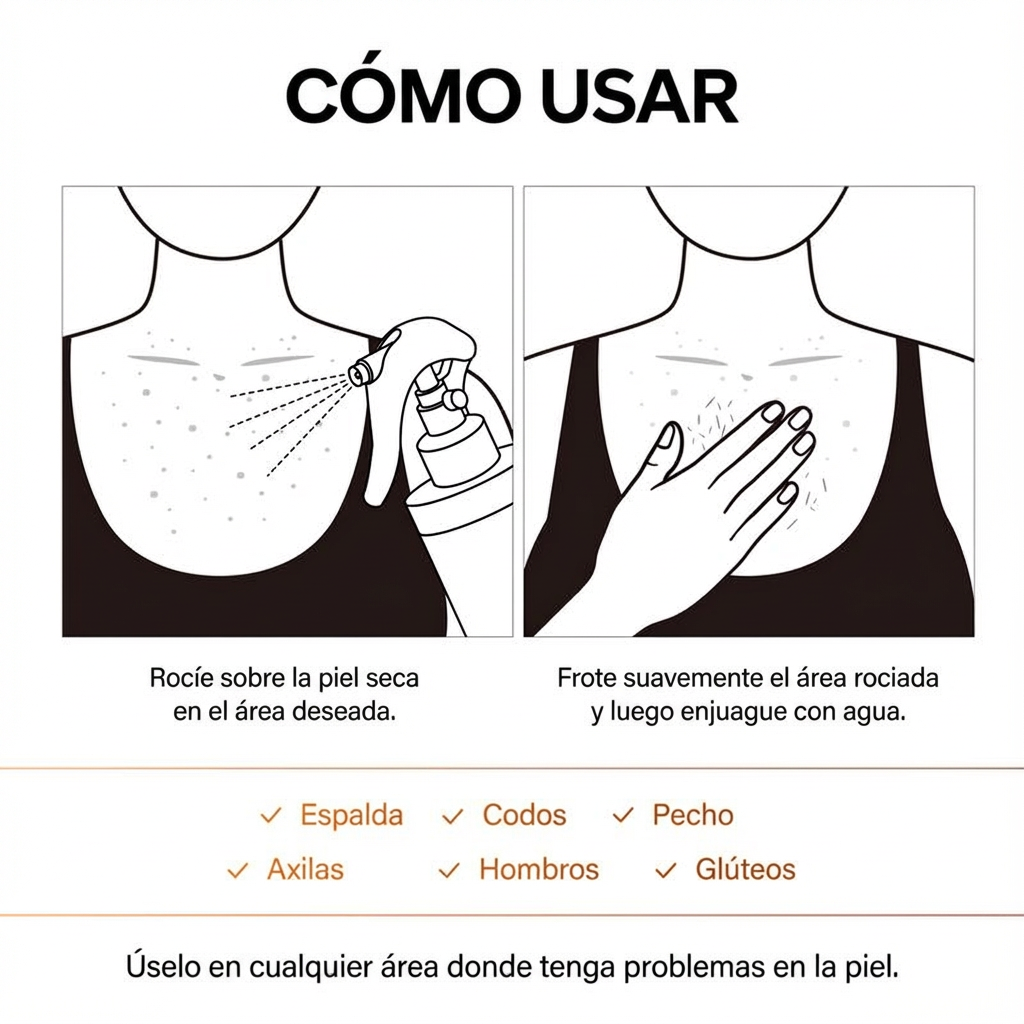 CÓMO USAR

Rocíe sobre la piel seca en el área deseada.

Frote suavemente el área rociada y luego enjuague con agua.

✓ Espalda ✓ Codos ✓ Pecho
✓ Axilas ✓ Hombros ✓ Glúteos

Úselo en cualquier área donde tenga problemas en la piel.